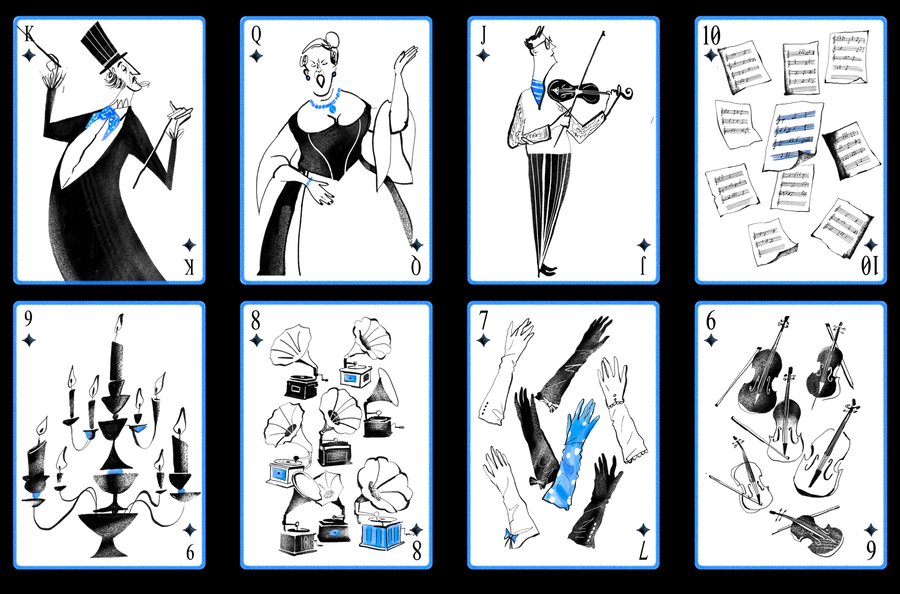 K
K

Q
Q

J
J

10
10

9
9

8
8

7
7

6
6