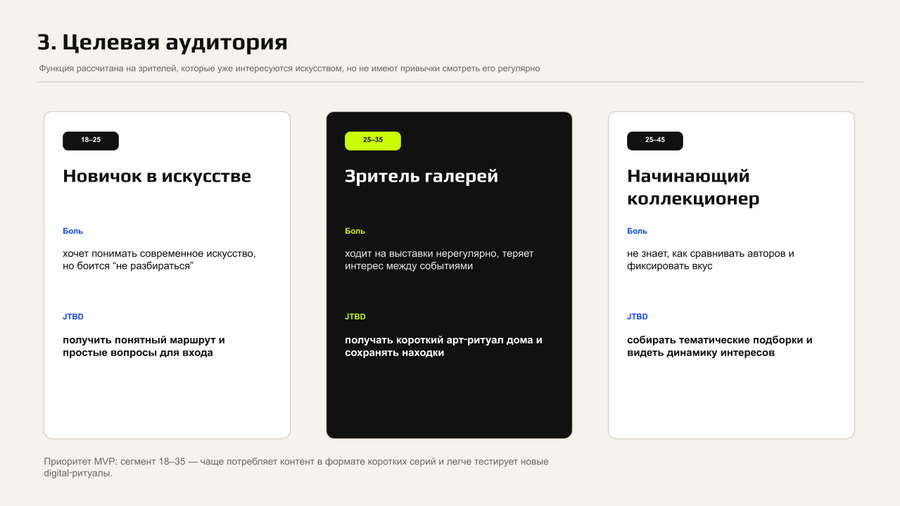 3. Целевая аудитория

Функция рассчитана на зрителей, которые уже интересуются искусством, но не имеют привычки смотреть его регулярно

18–25

Новичок в искусстве

Боль

хочет понимать современное искусство, но боится "не разбираться"

JTBD

получить понятный маршрут и простые вопросы для входа

25–35

Зритель галерей

Боль

ходит на выставки нерегулярно, теряет интерес между событиями

JTBD

получать короткий арт-ритуал дома и сохранять находки

25–45

Начинающий коллекционер

Боль

не знает, как сравнивать авторов и фиксировать вкус

JTBD

собирать тематические подборки и видеть динамику интересов

Приоритет MVP: сегмент 18–35 — чаще потребляет контент в формате коротких серий и легче тестирует новые digital-ритуалы.