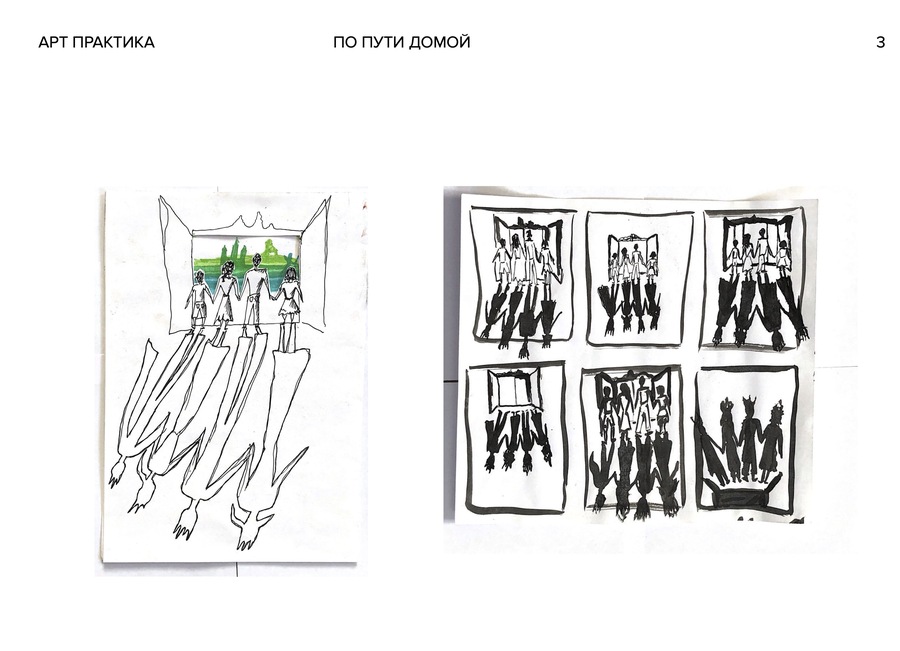 АРТ ПРАКТИКА

ПО ПУТИ ДОМОЙ

3