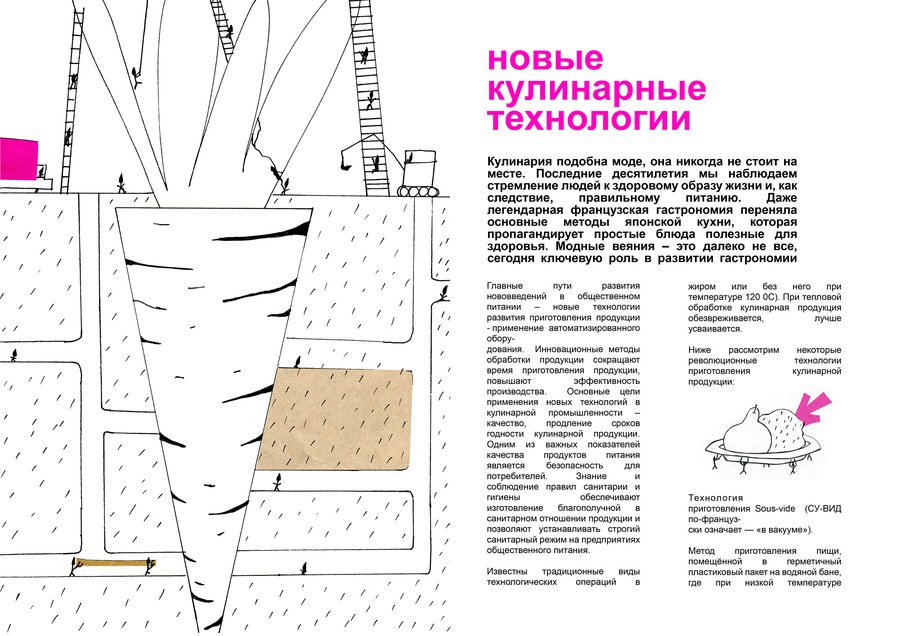 новые кулинарные технологии

Кулинария подобна моде, она никогда не стоит на месте. Последние десятилетия мы наблюдаем стремление людей к здоровому образу жизни и, как следствие, правильному питанию. Даже легендарная французская гастрономия переняла основные методы японской кухни, которая пропагандирует простые блюда полезные для здоровья. Модные веяния – это далеко не все, сегодня ключевую роль в развитии гастрономии

Главные пути развития нововведений в общественном питании – новые технологии развития приготовления продукции - применение автоматизированного оборудования. Инновационные методы обработки продукции сокращают время приготовления продукции, повышают эффективность производства. Основные цели применения новых технологий в кулинарной промышленности – качество, продление сроков годности кулинарной продукции. Одним из важных показателей качества продуктов питания является безопасность для потребителей. Знание и соблюдение правил санитарии и гигиены обеспечивают изготовление благополучной в санитарном отношении продукции и позволяют устанавливать строгий санитарный режим на предприятиях общественного питания.

Известны традиционные виды технологических операций в

жиром или без него при температуре 120 0С). При тепловой обработке кулинарная продукция обезвреживается, лучше усваивается.

Ниже рассмотрим некоторые революционные технологии приготовления кулинарной продукции:

Технология приготовления Sous-vide (СУ-ВИД по-французски означает — «в вакууме»).

Метод приготовления пищи, помещённой в герметичный пластиковый пакет на водяной бане, где при низкой температуре