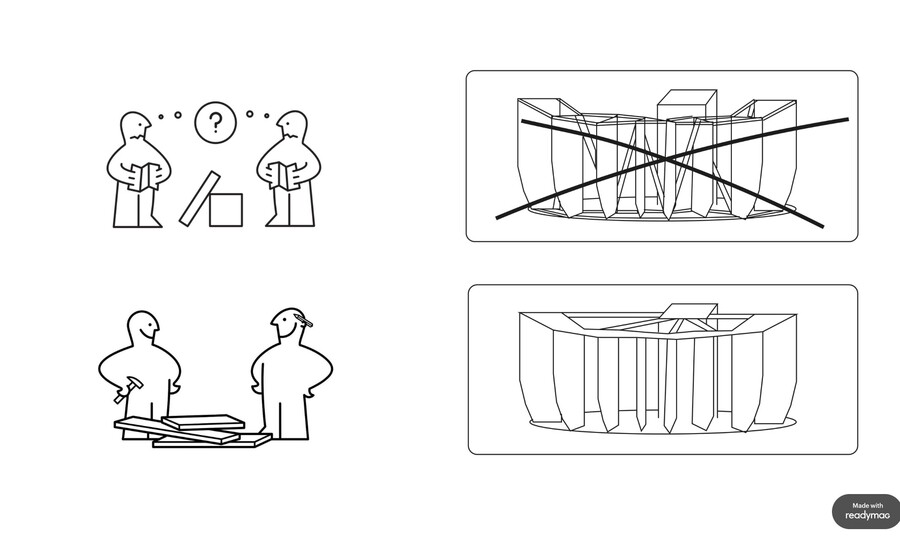 ?

Made with readymag