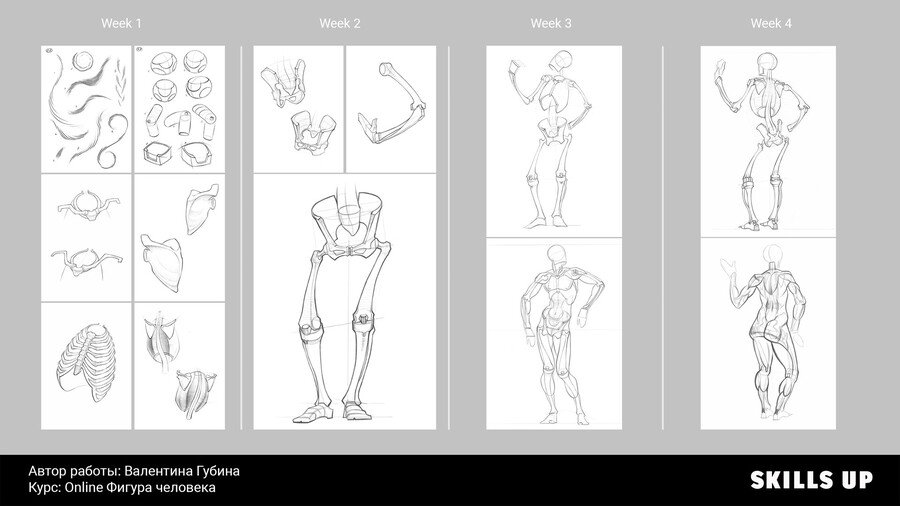 Week 1

Week 2

Week 3

Week 4

Автор работы: Валентина Губина
Курс: Online Фигура человека

SKILLS UP