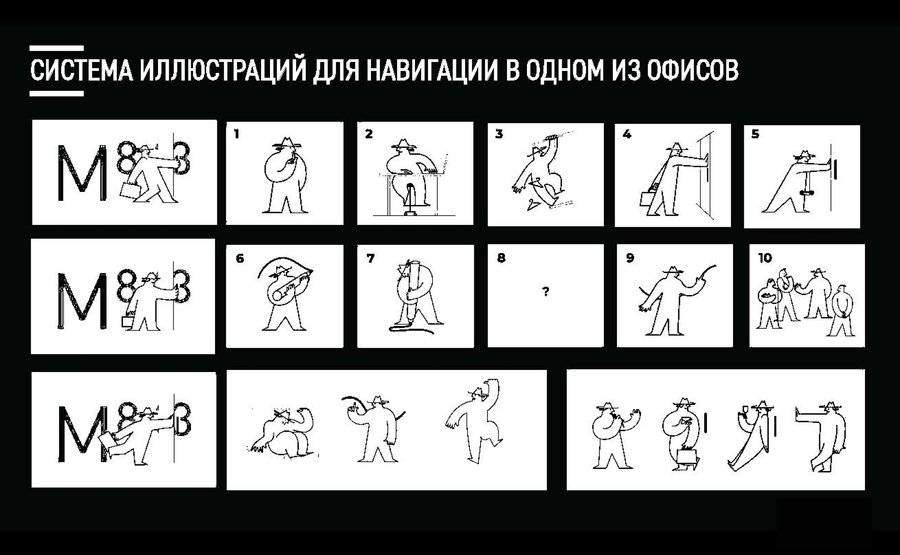 СИСТЕМА ИЛЛЮСТРАЦИЙ ДЛЯ НАВИГАЦИИ В ОДНОМ ИЗ ОФИСОВ

M 8 3

1

2

3

4

5

M 8 3

6

7

8

?

9

10

M 8 3