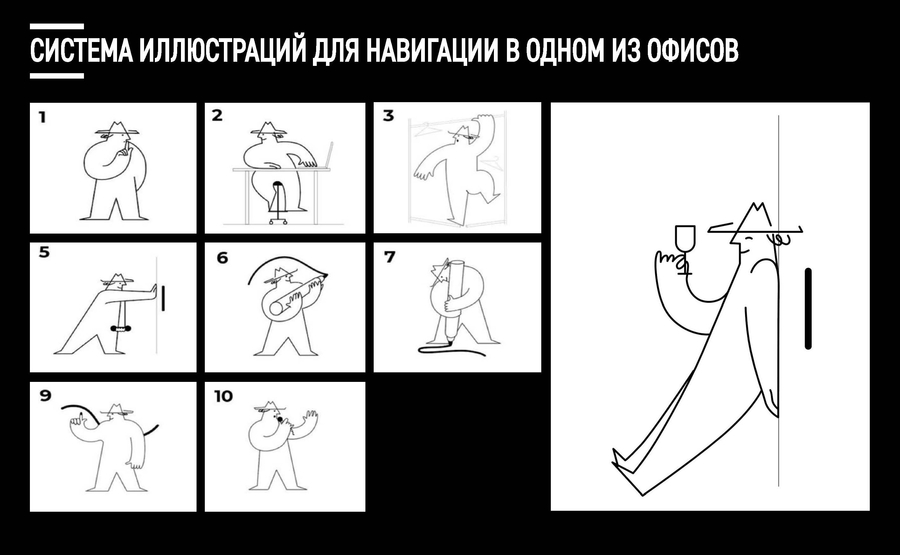 СИСТЕМА ИЛЛЮСТРАЦИЙ ДЛЯ НАВИГАЦИИ В ОДНОМ ИЗ ОФИСОВ

1

2

3

5

6

7

9

10