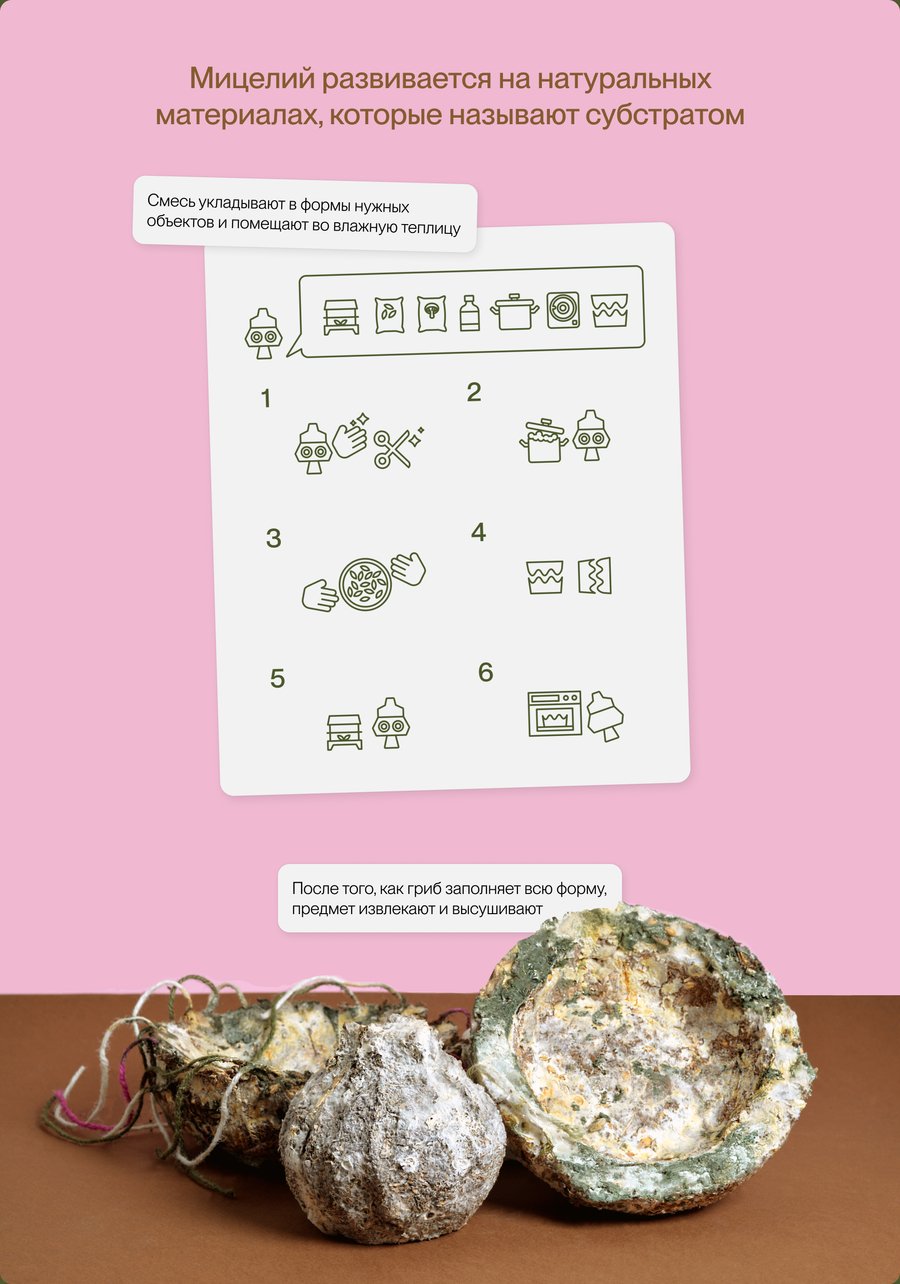 Мицелий развивается на натуральных материалах, которые называют субстратом

Смесь укладывают в формы нужных объектов и помещают во влажную теплицу

1

2

3

4

5

6

После того, как гриб заполняет всю форму, предмет извлекают и высушивают