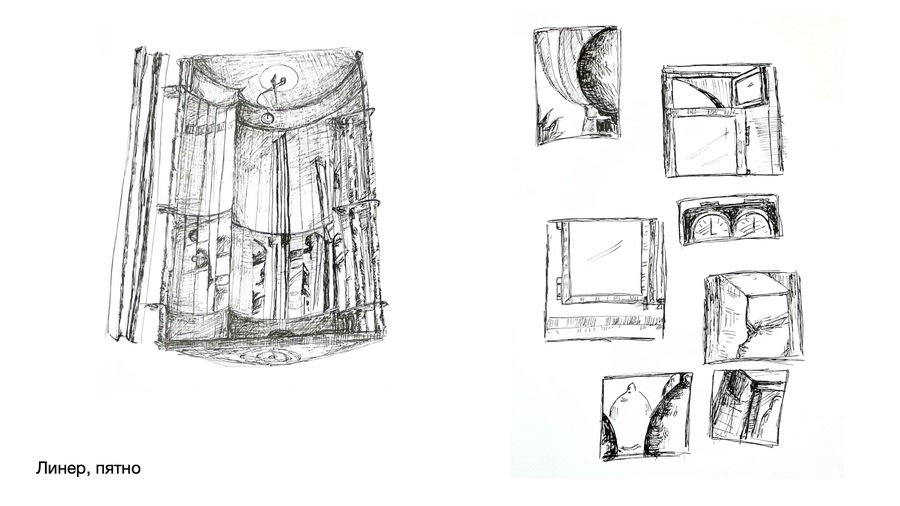 Линер, пятно