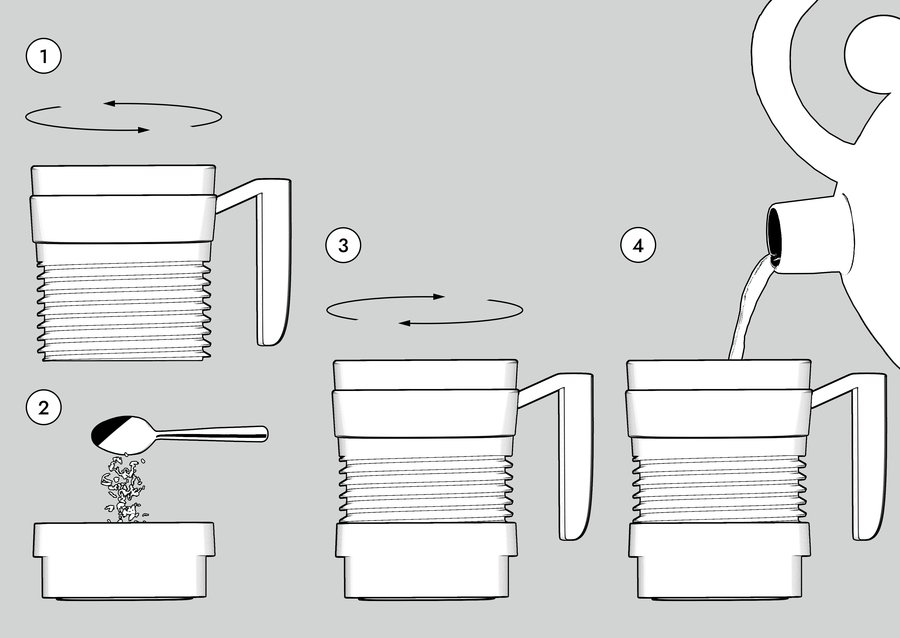 1

2

3

4