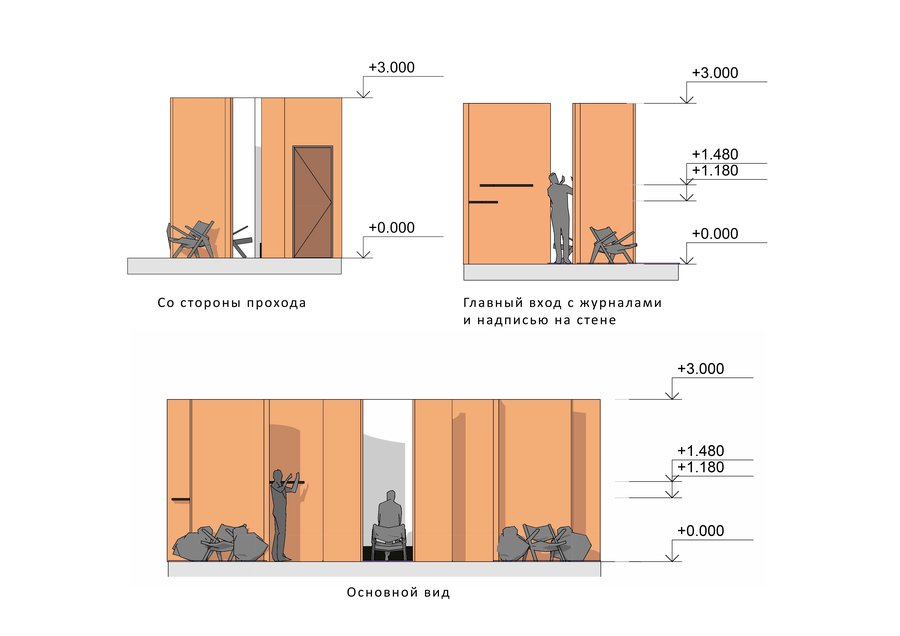 +3.000

+0.000

Со стороны прохода

+3.000

+1.480
+1.180

+0.000

Главный вход с журналами и надписью на стене

+3.000

+1.480
+1.180

+0.000

Основной вид