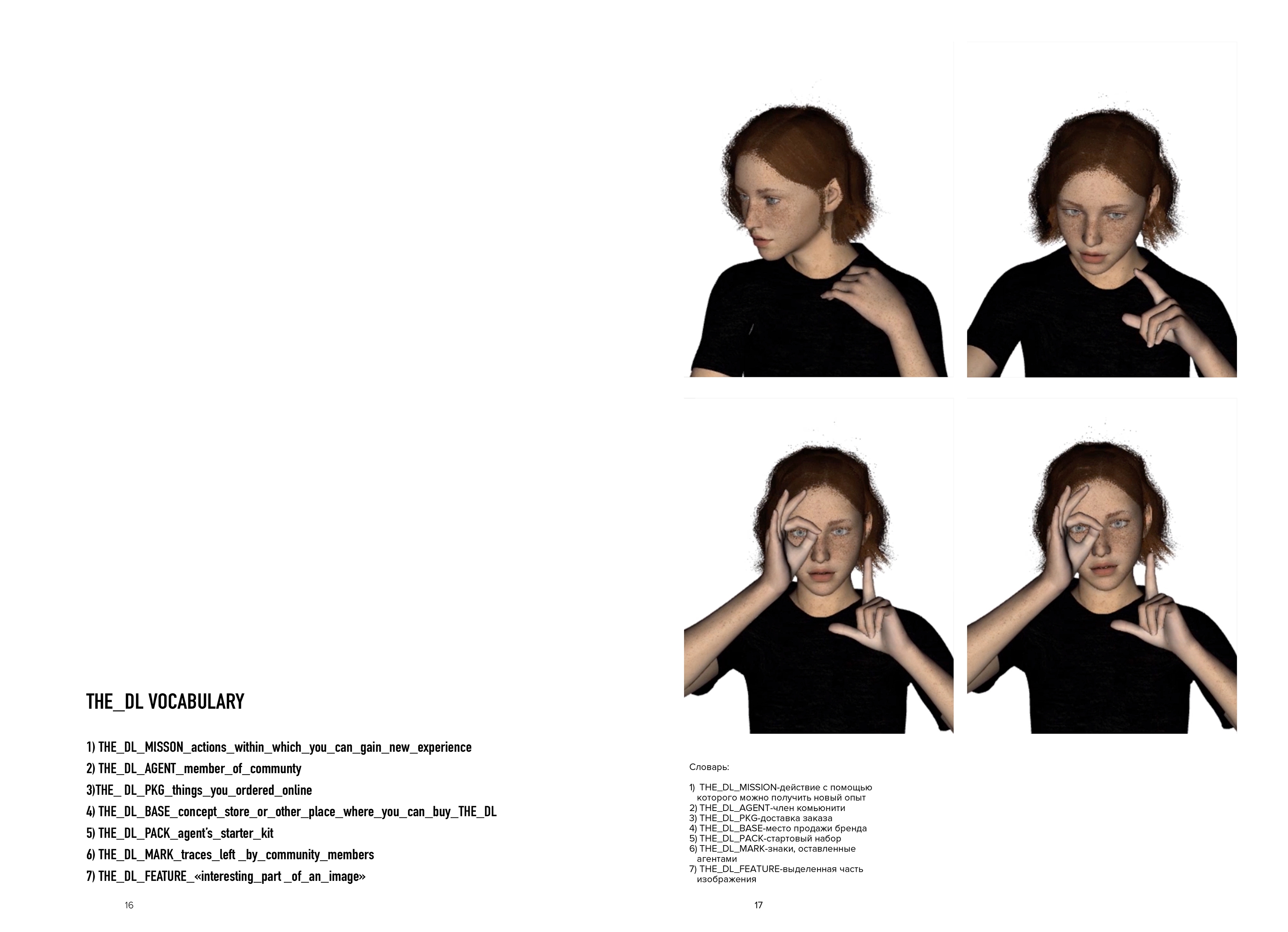 THE_DL VOCABULARY

1) THE_DL_MISSON_actions_within_which_you_can_gain_new_experience
2) THE_DL_AGENT_member_of_communty
3)THE_ DL_PKG_things_you_ordered_online
4) THE_DL_BASE_concept_store_or_other_place_where_you_can_buy_THE_DL
5) THE_DL_PACK_agent's_starter_kit
6) THE_DL_MARK_traces_left _by_community_members
7) THE_DL_FEATURE_«interesting_part _of_an_image»

16

Словарь:

1) THE_DL_MISSION-действие с помощью которого можно получить новый опыт
2) THE_DL_AGENT-член комьюнити
3) THE_DL_PKG-доставка заказа
4) THE_DL_BASE-место продажи бренда
5) THE_DL_PACK-стартовый набор
6) THE_DL_MARK-знаки, оставленные агентами
7) THE_DL_FEATURE-выделенная часть изображения

17