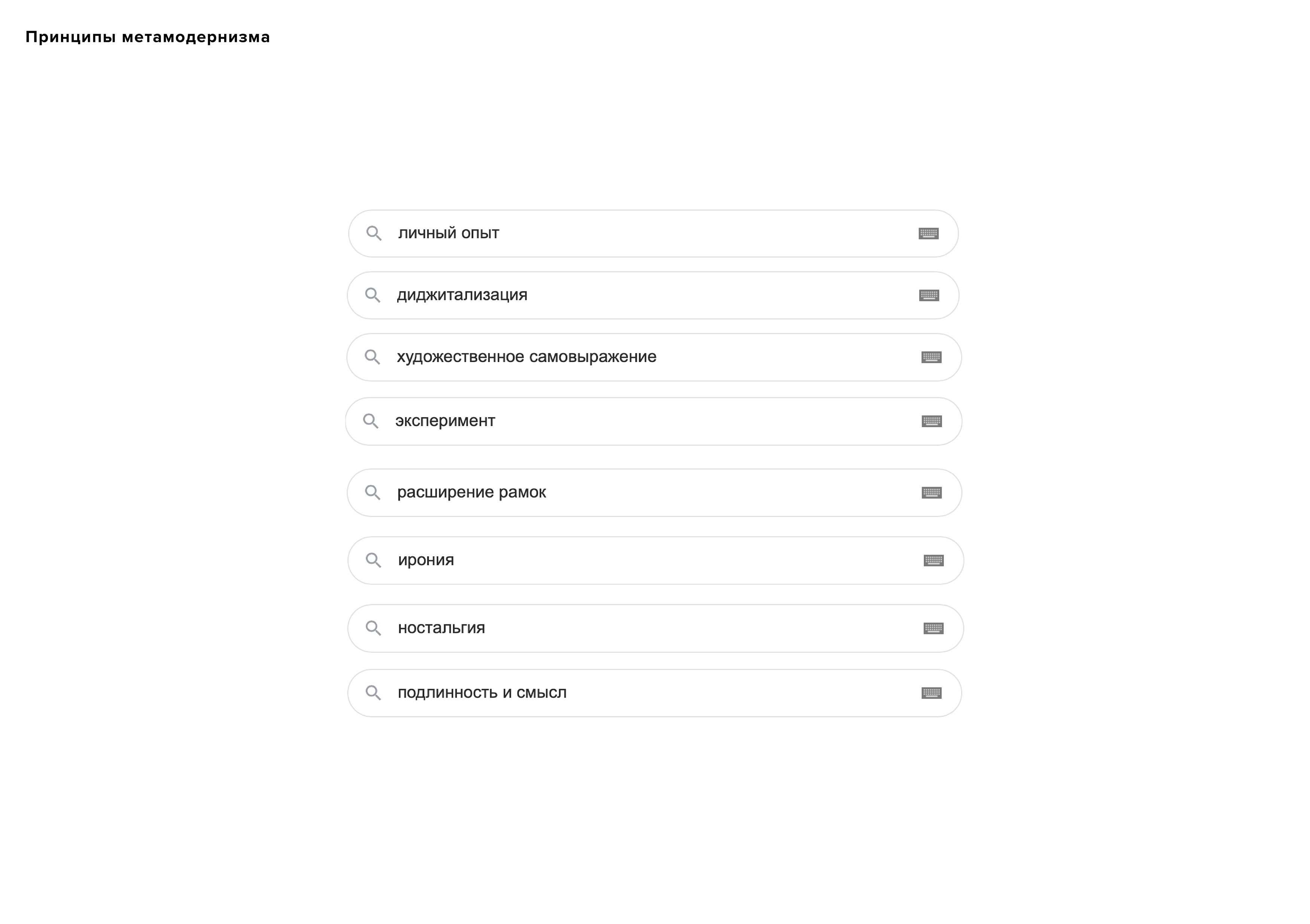 Принципы метамодернизма

личный опыт

диджитализация

художественное самовыражение

эксперимент

расширение рамок

ирония

ностальгия

подлинность и смысл