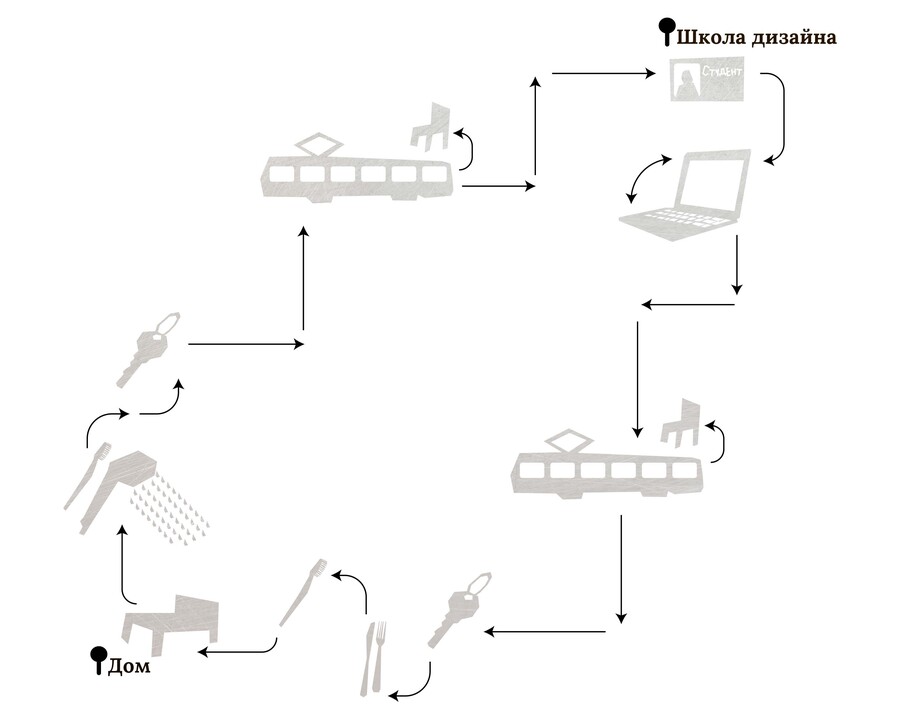 Школа дизайна

Студент

Дом