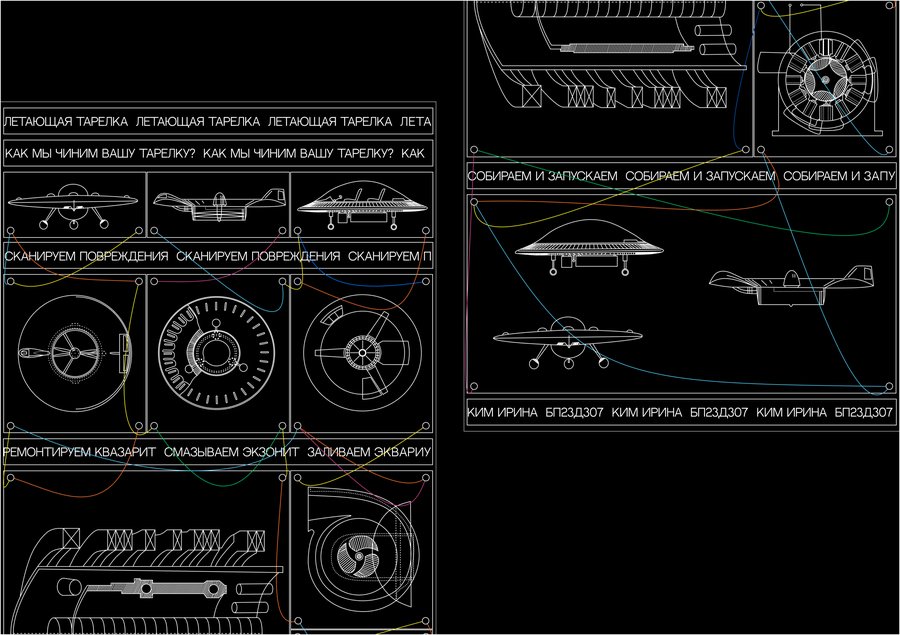 ЛЕТАЮЩАЯ ТАРЕЛКА ЛЕТАЮЩАЯ ТАРЕЛКА ЛЕТАЮЩАЯ ТАРЕЛКА ЛЕТА

КАК МЫ ЧИНИМ ВАШУ ТАРЕЛКУ? КАК МЫ ЧИНИМ ВАШУ ТАРЕЛКУ? КАК

СКАНИРУЕМ ПОВРЕЖДЕНИЯ СКАНИРУЕМ ПОВРЕЖДЕНИЯ СКАНИРУЕМ П

РЕМОНТИРУЕМ КВАЗАРИТ СМАЗЫВАЕМ ЭКЗОНИТ ЗАЛИВАЕМ ЭКВАРИУ

СОБИРАЕМ И ЗАПУСКАЕМ СОБИРАЕМ И ЗАПУСКАЕМ СОБИРАЕМ И ЗАПУ

КИМ ИРИНА БП23Д307 КИМ ИРИНА БП23Д307 КИМ ИРИНА БП23Д307