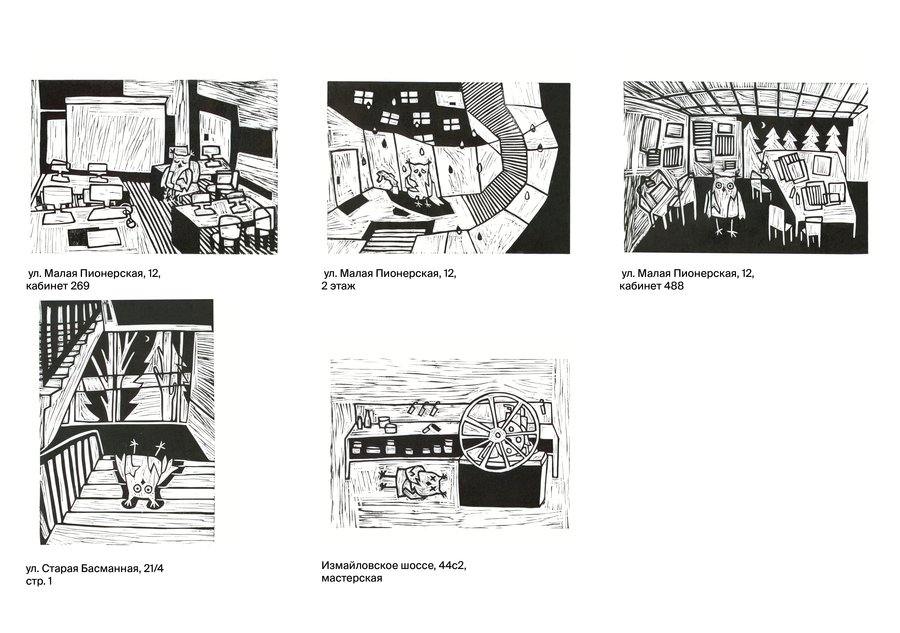 ул. Малая Пионерская, 12,
кабинет 269

ул. Малая Пионерская, 12,
2 этаж

ул. Малая Пионерская, 12,
кабинет 488

ул. Старая Басманная, 21/4
стр. 1

Измайловское шоссе, 44с2,
мастерская