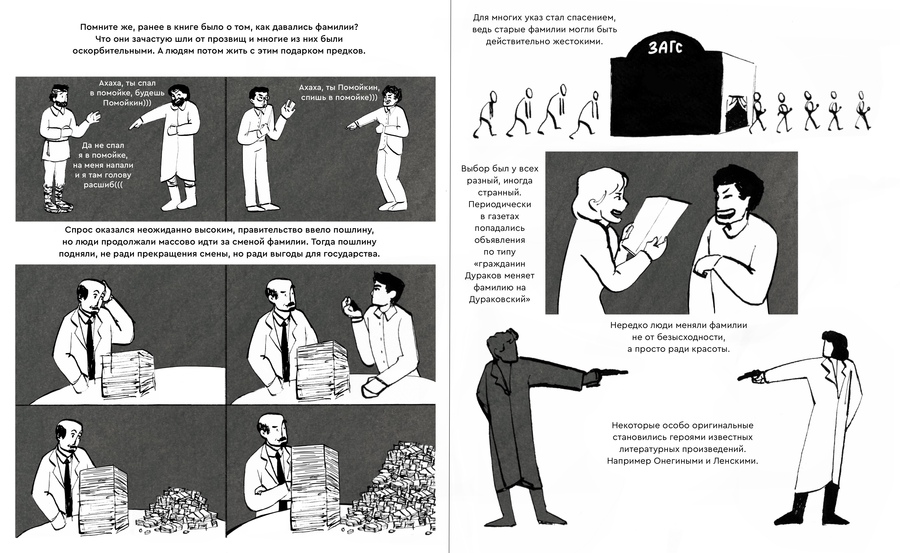 Помните же, ранее в книге было о том, как давались фамилии? Что они зачастую шли от прозвищ и многие из них были оскорбительными. А людям потом жить с этим подарком предков.

Ахаха, ты спал в помойке, будешь Помойкин)))

Да не спал я в помойке, на меня напали и я там голову расшиб(((

Ахаха, ты Помойкин, спишь в помойке)))

Спрос оказался неожиданно высоким, правительство ввело пошлину, но люди продолжали массово идти за сменой фамилии. Тогда пошлину подняли, не ради прекращения смены, но ради выгоды для государства.

Для многих указ стал спасением, ведь старые фамилии могли быть действительно жестокими.

ЗАГС

Выбор был у всех разный, иногда странный. Периодически в газетах попадались объявления по типу «гражданин Дураков меняет фамилию на Дураковский»

Нередко люди меняли фамилии не от безысходности, а просто ради красоты.

Некоторые особо оригинальные становились героями известных литературных произведений. Например Онегиными и Ленскими.