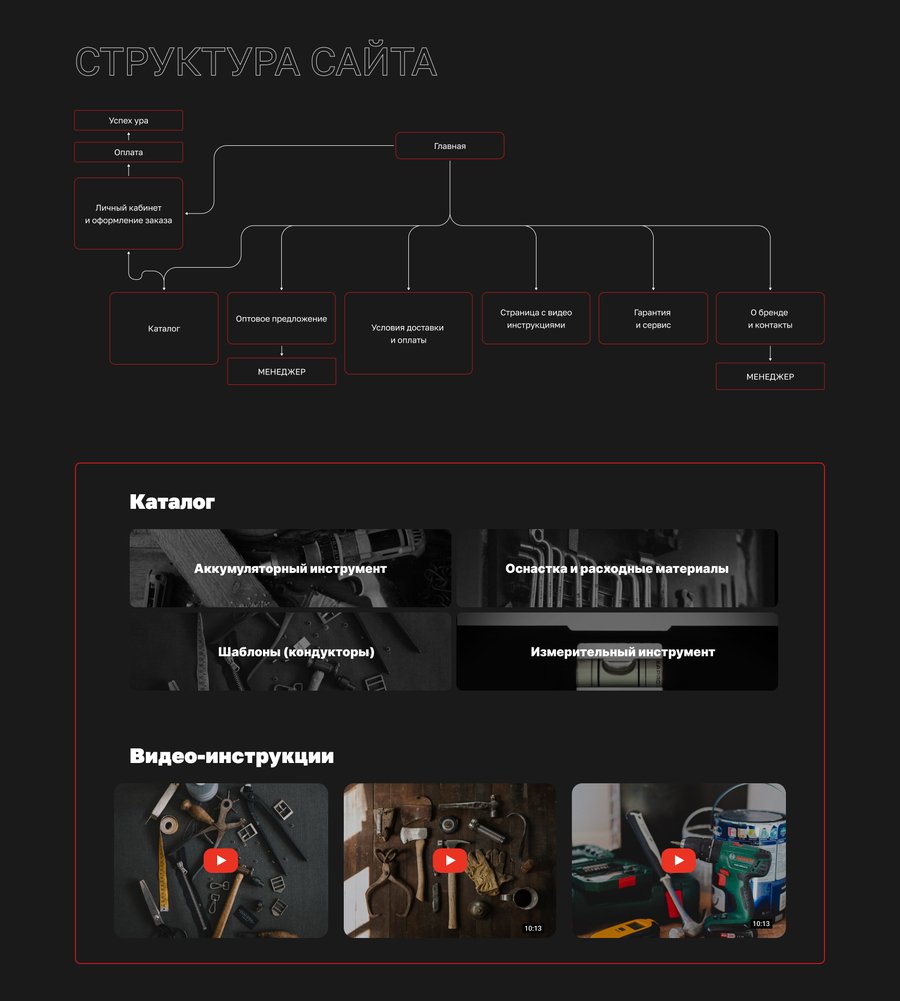 СТРУКТУРА САЙТА

Успех ура

Оплата

Личный кабинет и оформление заказа

Главная

Каталог

Оптовое предложение

МЕНЕДЖЕР

Условия доставки и оплаты

Страница с видео инструкциями

Гарантия и сервис

О бренде и контакты

МЕНЕДЖЕР

Каталог

Аккумуляторный инструмент

Оснастка и расходные материалы

Шаблоны (кондукторы)

Измерительный инструмент

Видео-инструкции

10:13

10:13