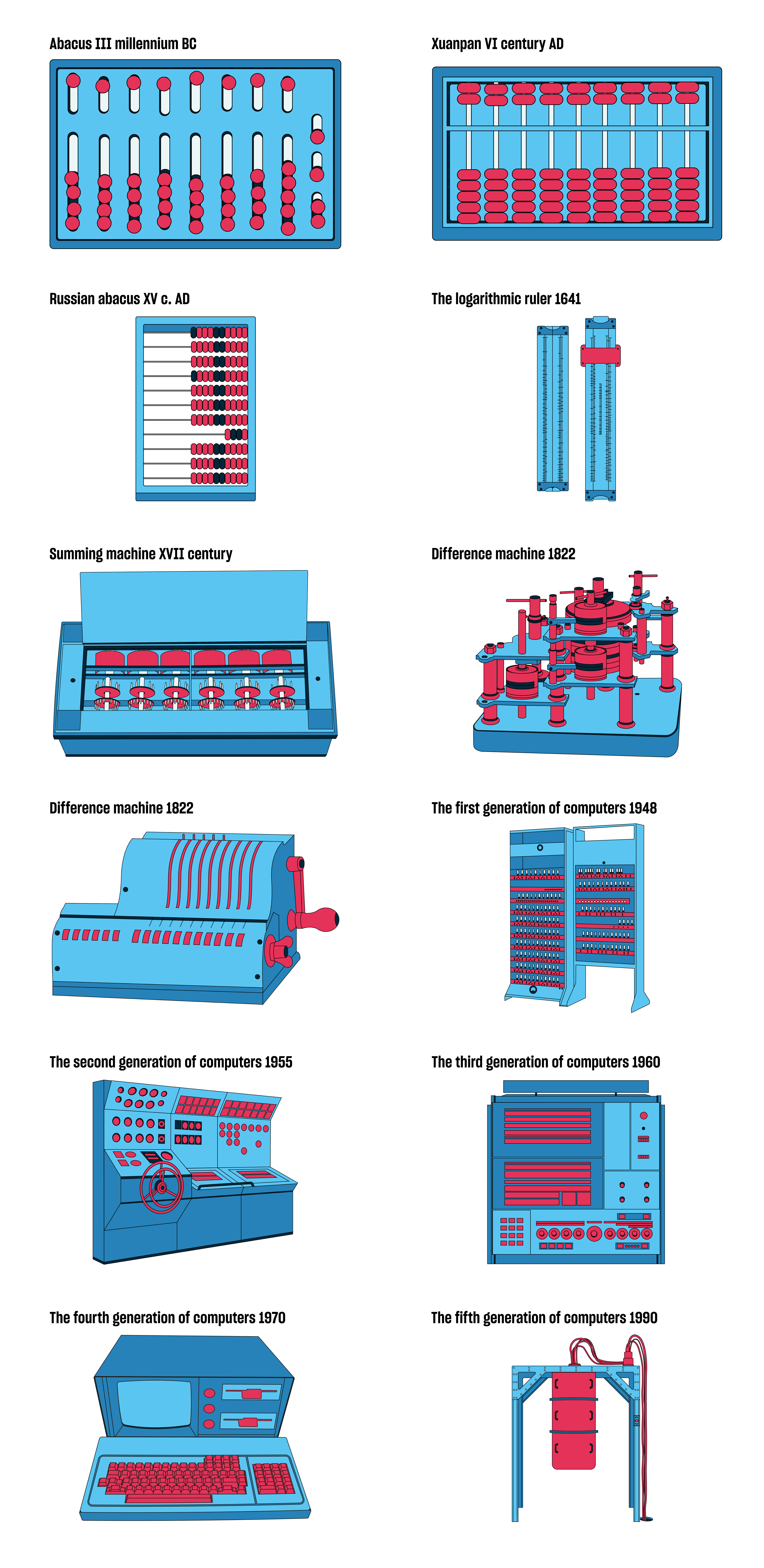 Abacus III millennium BC

Xuanpan VI century AD

Russian abacus XV c. AD

The logarithmic ruler 1641

Summing machine XVII century

Difference machine 1822

Difference machine 1822

The first generation of computers 1948

The second generation of computers 1955

The third generation of computers 1960

The fourth generation of computers 1970

The fifth generation of computers 1990