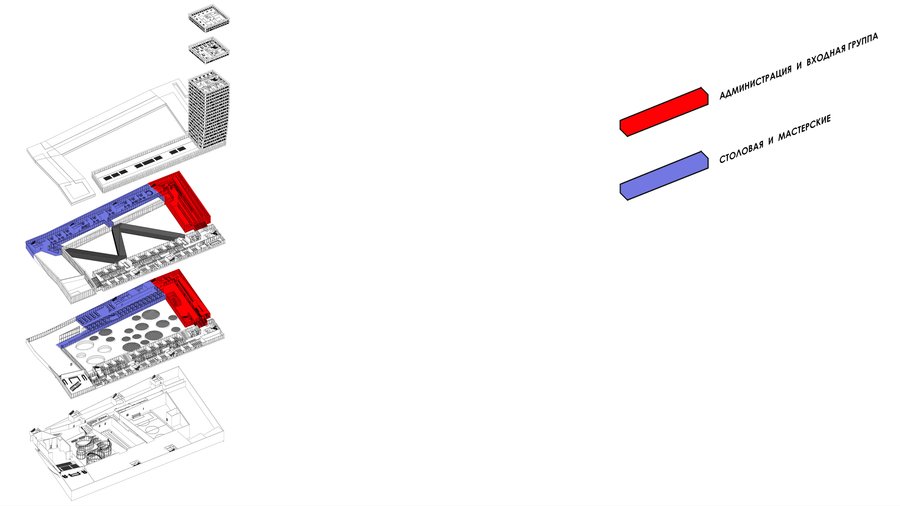 АДМИНИСТРАЦИЯ И ВХОДНАЯ ГРУППА

СТОЛОВАЯ И МАСТЕРСКИЕ