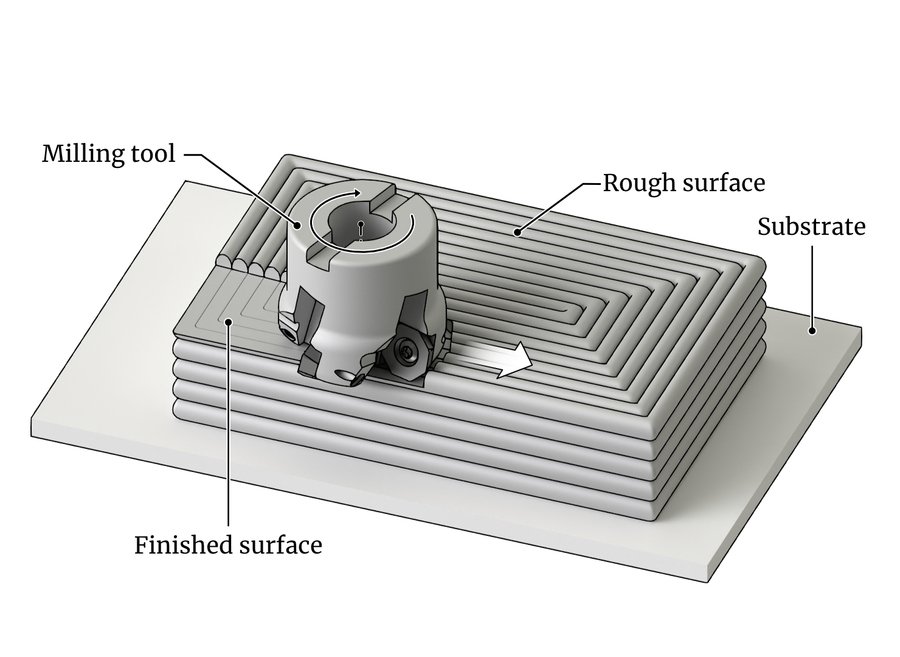 Milling tool

Rough surface

Substrate

Finished surface