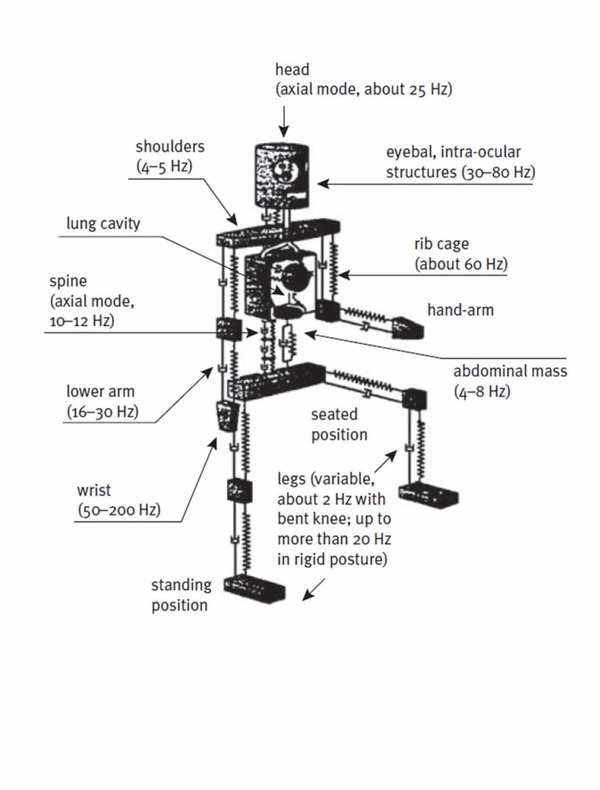 head
(axial mode, about 25 Hz)

shoulders
(4–5 Hz)

eyebal, intra-ocular structures (30–80 Hz)

lung cavity

rib cage
(about 60 Hz)

spine
(axial mode, 10–12 Hz)

hand-arm

abdominal mass
(4–8 Hz)

lower arm
(16–30 Hz)

seated
position

wrist
(50–200 Hz)

legs (variable, about 2 Hz with bent knee; up to more than 20 Hz in rigid posture)

standing
position