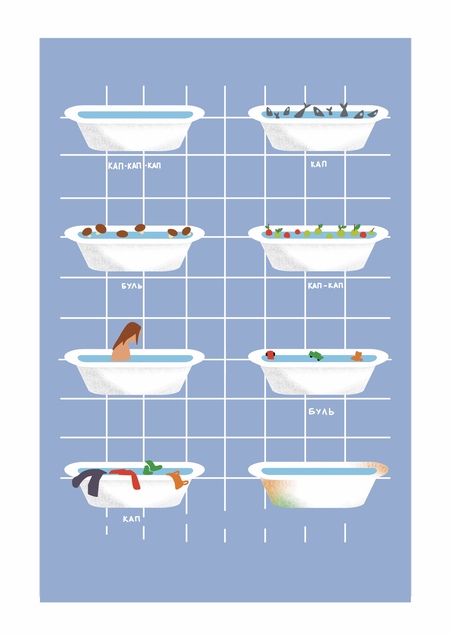 КАП-КАП-КАП

КАП

БУЛЬ

КАП-КАП

БУЛЬ

КАП