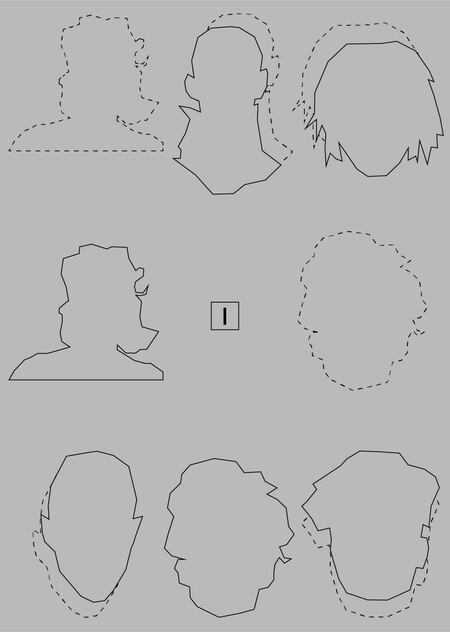 I