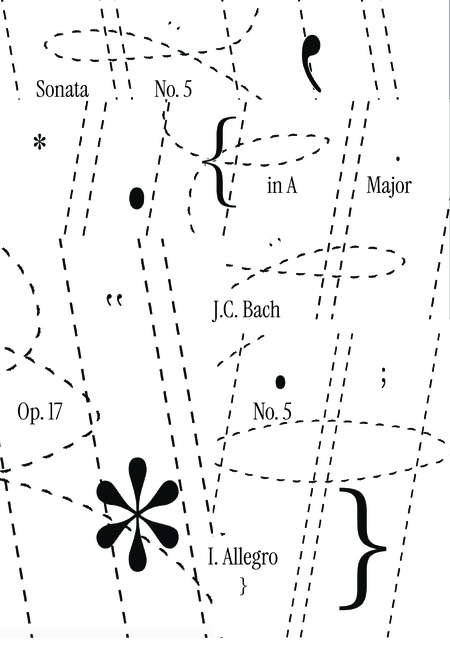 Sonata No. 5

in A Major

J.C. Bach

Op. 17 No. 5

I. Allegro